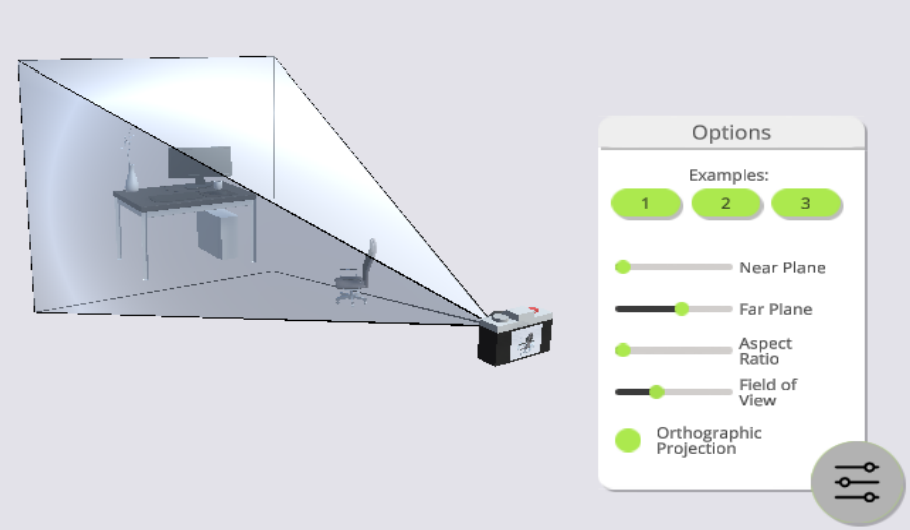 Options

Examples:

1

2

3

Near Plane

Far Plane

Aspect Ratio

Field of View

Orthographic Projection